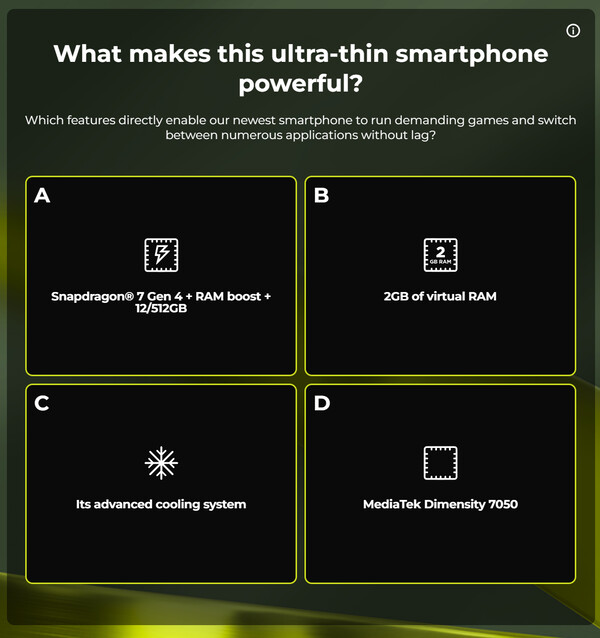 What makes this ultra-thin smartphone powerful?

Which features directly enable our newest smartphone to run demanding games and switch between numerous applications without lag?

A

Snapdragon® 7 Gen 4 + RAM boost + 12/512GB

B

2
GB RAM

2GB of virtual RAM

C

Its advanced cooling system

D

MediaTek Dimensity 7050