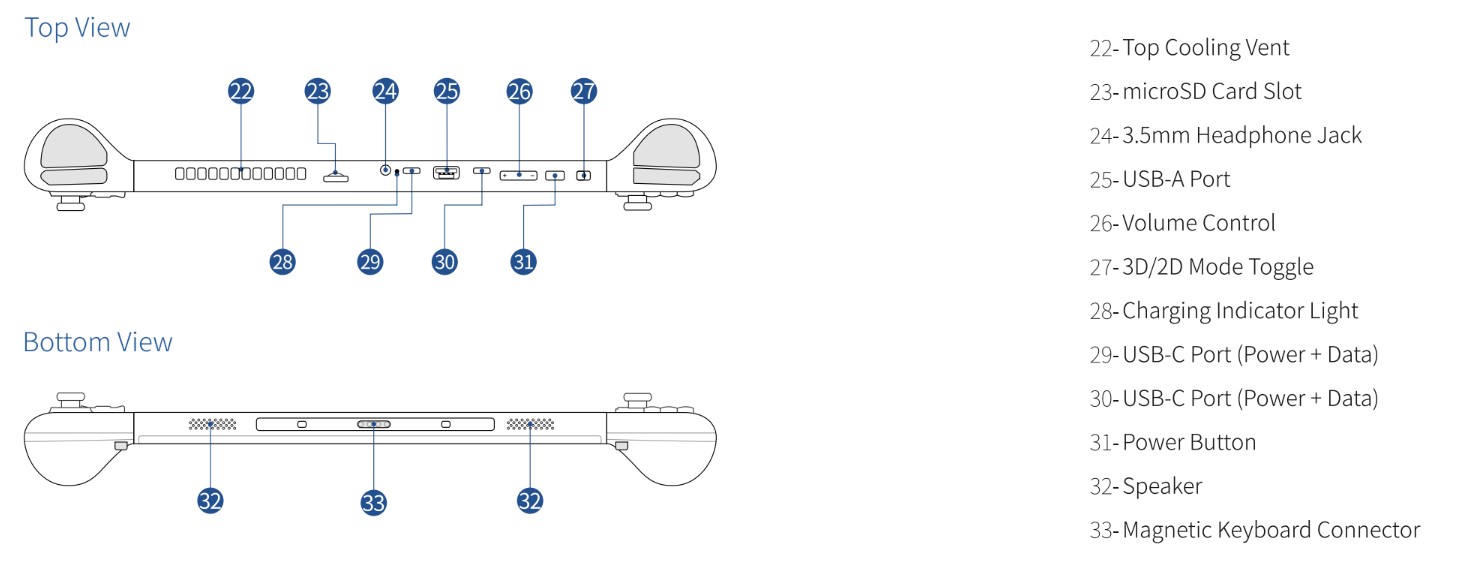 Top View

22 23 24 25 26 27

28 29 30 31

Bottom View

32 33 32

22- Top Cooling Vent
23- microSD Card Slot
24- 3.5mm Headphone Jack
25- USB-A Port
26- Volume Control
27- 3D/2D Mode Toggle
28- Charging Indicator Light
29- USB-C Port (Power + Data)
30- USB-C Port (Power + Data)
31- Power Button
32- Speaker
33- Magnetic Keyboard Connector