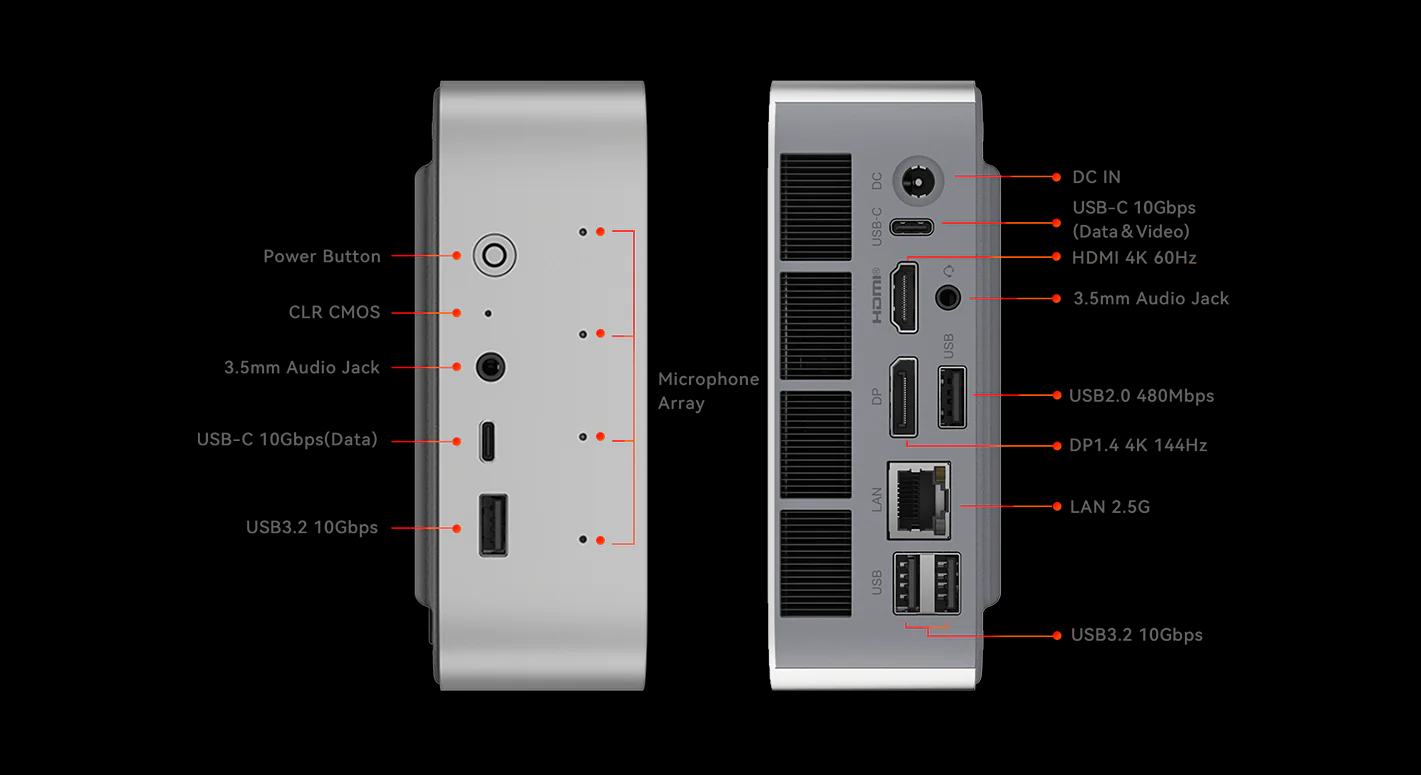 Power Button
CLR CMOS
3.5mm Audio Jack
USB-C 10Gbps(Data)
USB3.2 10Gbps

Microphone Array

DC
USB-C
HDMI
USB
DP
LAN
USB

DC IN
USB-C 10Gbps (Data & Video)
HDMI 4K 60Hz
3.5mm Audio Jack
USB2.0 480Mbps
DP1.4 4K 144Hz
LAN 2.5G
USB3.2 10Gbps